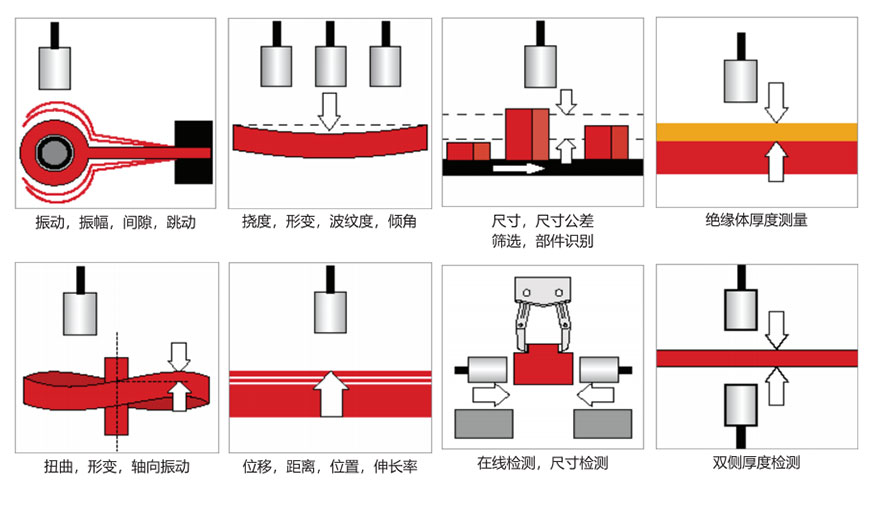 振动，振幅，间隙，跳动

挠度，形变，波纹度，倾角

尺寸，尺寸公差
筛选，部件识别

绝缘体厚度测量

扭曲，形变，轴向振动

位移，距离，位置，伸长率

在线检测，尺寸检测

双侧厚度检测