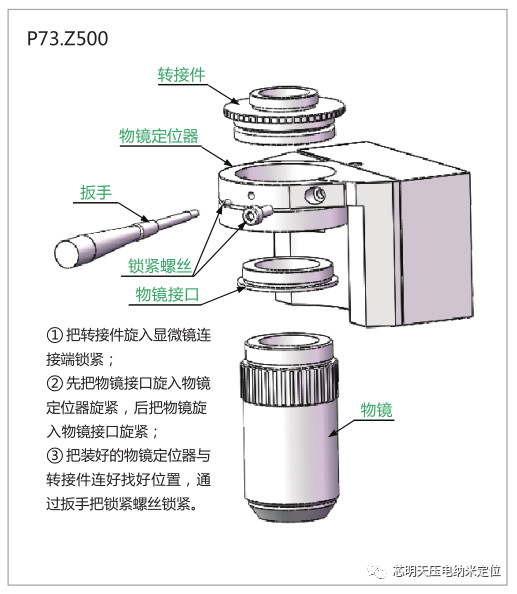 P73.Z500

转接件

物镜定位器

扳手

锁紧螺丝

物镜接口

① 把转接件旋入显微镜连接端锁紧；
② 先把物镜接口旋入物镜定位器旋紧，后把物镜旋入物镜接口旋紧；
③ 把装好的物镜定位器与转接件连好找好位置，通过扳手把锁紧螺丝锁紧。

物镜

芯明天压电纳米定位