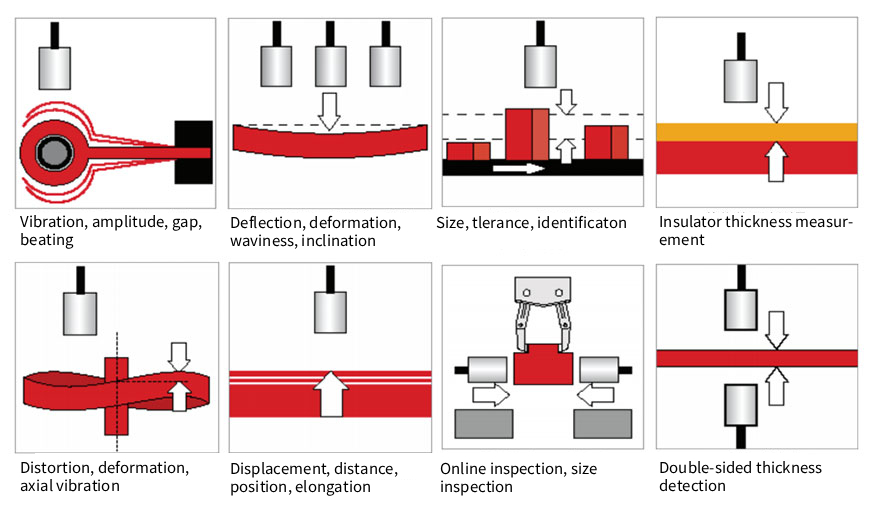 Vibration, amplitude, gap, beating

Deflection, deformation, waviness, inclination

Size, tlerance, identificaton

Insulator thickness measurement

Distortion, deformation, axial vibration

Displacement, distance, position, elongation

Online inspection, size inspection

Double-sided thickness detection