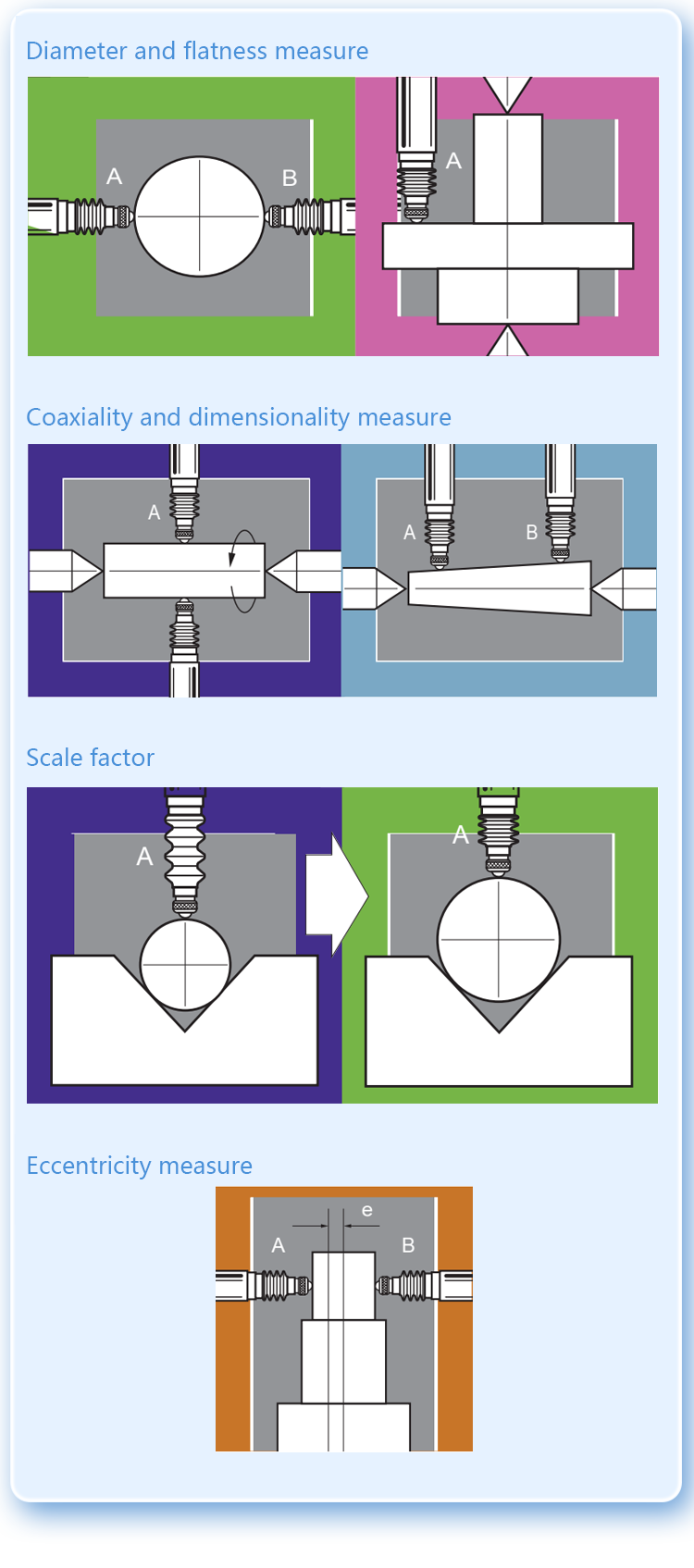 Diameter and flatness measure

A
B
A

Coaxiality and dimensionality measure

A
A
B

Scale factor

A
A

Eccentricity measure

e
A
B