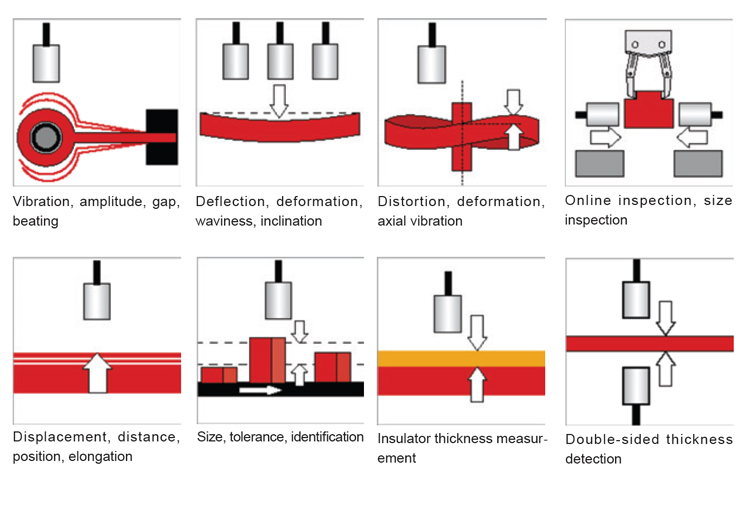 Vibration, amplitude, gap, beating

Deflection, deformation, waviness, inclination

Distortion, deformation, axial vibration

Online inspection, size inspection

Displacement, distance, position, elongation

Size, tolerance, identification

Insulator thickness measurement

Double-sided thickness detection